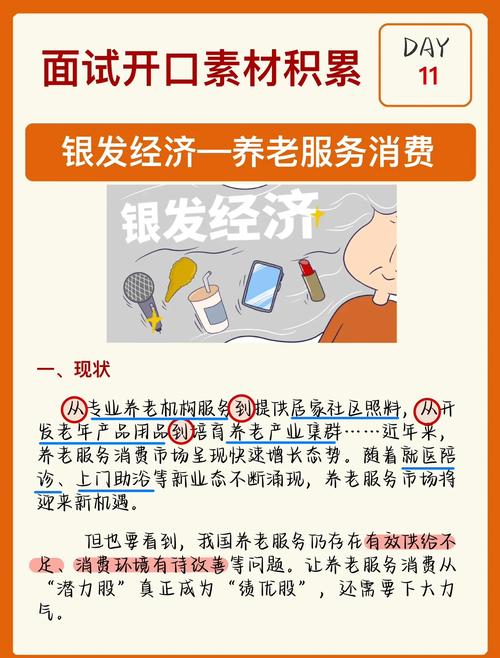 面试开口素材积累

DAY
11

银发经济—养老服务消费

银发经济

一、现状

从专业养老机构服务到提供居家社区照料，从开发老年产品用品到培育养老产业集群……近年来，养老服务消费市场呈现快速增长态势。随着就医陪诊、上门助浴等新业态不断涌现，养老服务市场将迎来新机遇。

但也要看到，我国养老服务仍存在有效供给不足、消费环境有待改善等问题。让养老服务消费从“潜力股”真正成为“绩优股”，还需要下大力气。